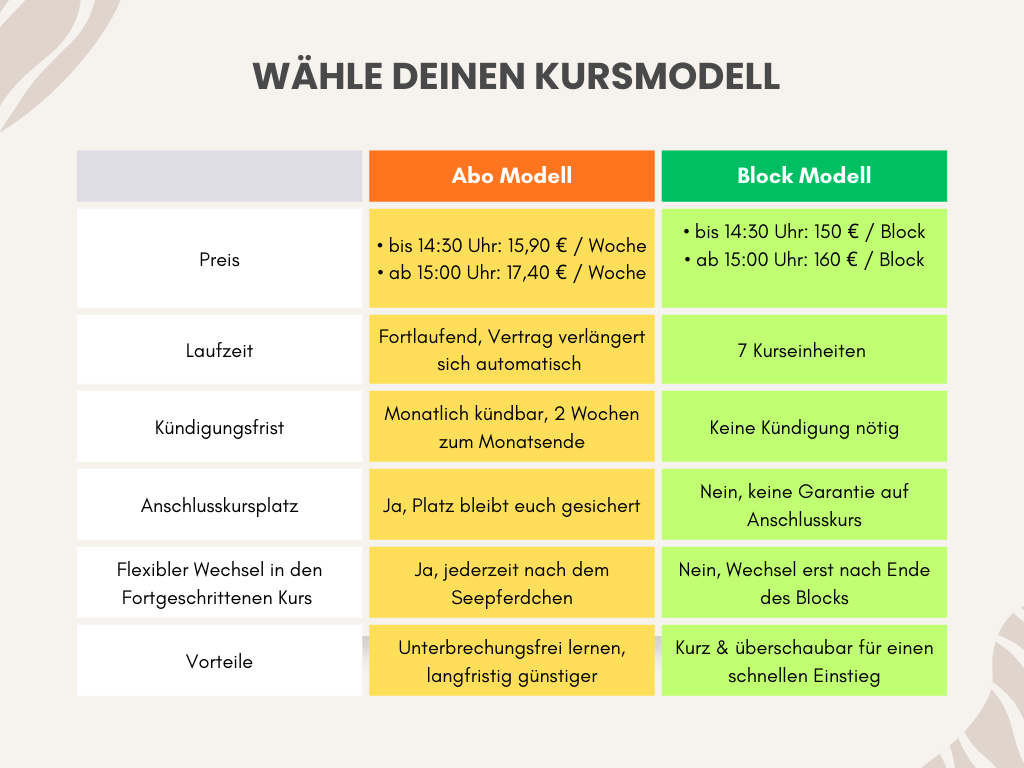 WÄHLE DEINEN KURSMODELL

| | Abo Modell | Block Modell |
|---|---|---|
| Preis | • bis 14:30 Uhr: 15,90 € / Woche • ab 15:00 Uhr: 17,40 € / Woche | • bis 14:30 Uhr: 150 € / Block • ab 15:00 Uhr: 160 € / Block |
| Laufzeit | Fortlaufend, Vertrag verlängert sich automatisch | 7 Kurseinheiten |
| Kündigungsfrist | Monatlich kündbar, 2 Wochen zum Monatsende | Keine Kündigung nötig |
| Anschlusskursplatz | Ja, Platz bleibt euch gesichert | Nein, keine Garantie auf Anschlusskurs |
| Flexibler Wechsel in den Fortgeschrittenen Kurs | Ja, jederzeit nach dem Seepferdchen | Nein, Wechsel erst nach Ende des Blocks |
| Vorteile | Unterbrechungsfrei lernen, langfristig günstiger | Kurz & überschaubar für einen schnellen Einstieg |